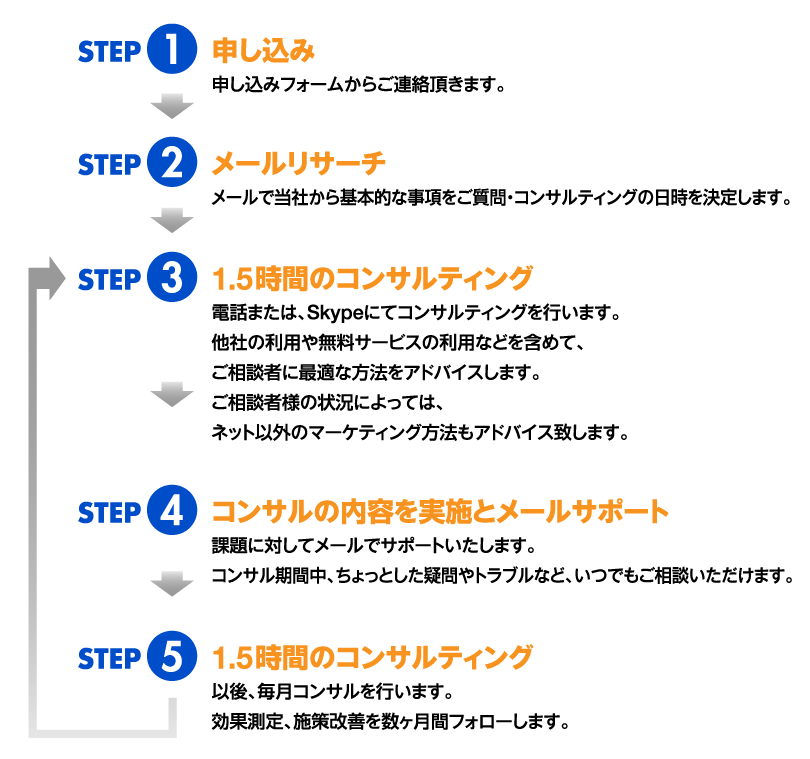 STEP 1 申し込み
申し込みフォームからご連絡頂きます。

STEP 2 メールリサーチ
メールで当社から基本的な事項をご質問・コンサルティングの日時を決定します。

STEP 3 1.5時間のコンサルティング
電話または、Skypeにてコンサルティングを行います。
他社の利用や無料サービスの利用などを含めて、
ご相談者に最適な方法をアドバイスします。
ご相談者様の状況によっては、
ネット以外のマーケティング方法もアドバイス致します。

STEP 4 コンサルの内容を実施とメールサポート
課題に対してメールでサポートいたします。
コンサル期間中、ちょっとした疑問やトラブルなど、いつでもご相談いただけます。

STEP 5 1.5時間のコンサルティング
以後、毎月コンサルを行います。
効果測定、施策改善を数ヶ月間フォローします。